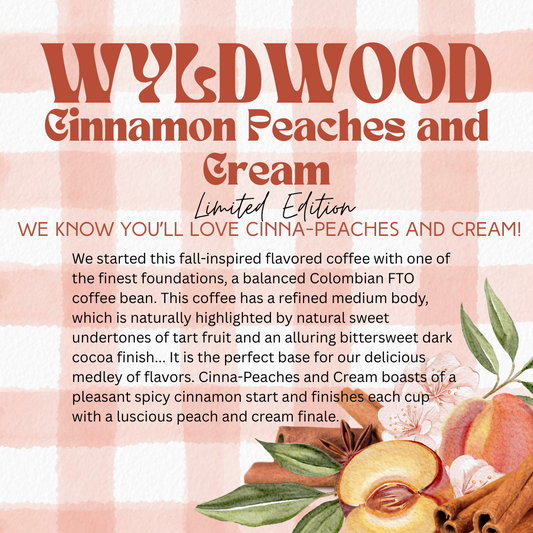 WYLDWOOD
Cinnamon Peaches and Cream
Limited Edition
WE KNOW YOU'LL LOVE CINNA-PEACHES AND CREAM!

We started this fall-inspired flavored coffee with one of the finest foundations, a balanced Colombian FTO coffee bean. This coffee has a refined medium body, which is naturally highlighted by natural sweet undertones of tart fruit and an alluring bittersweet dark cocoa finish... It is the perfect base for our delicious medley of flavors. Cinna-Peaches and Cream boasts of a pleasant spicy cinnamon start and finishes each cup with a luscious peach and cream finale.