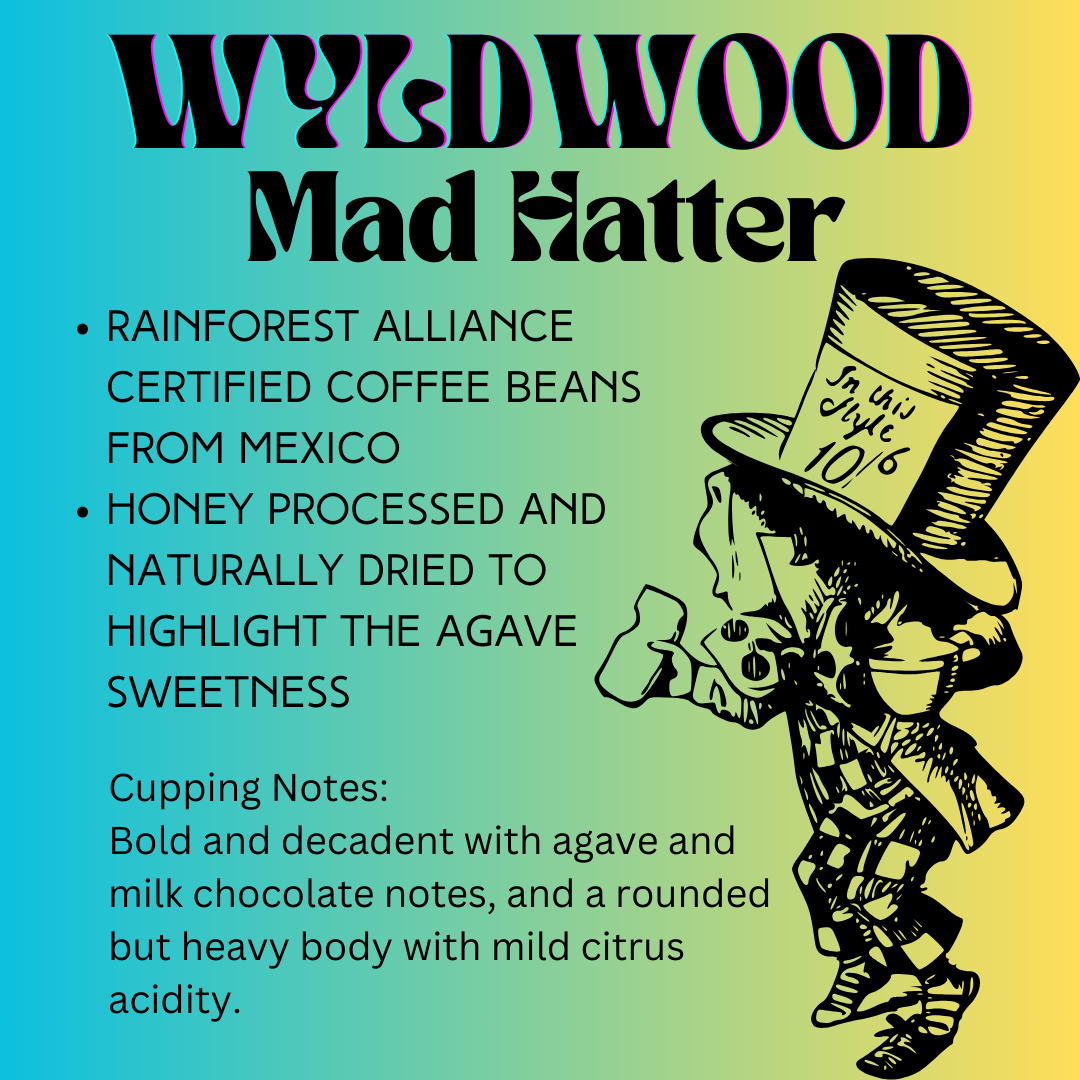 WYLDWOOD
Mad Hatter

• RAINFOREST ALLIANCE CERTIFIED COFFEE BEANS FROM MEXICO
• HONEY PROCESSED AND NATURALLY DRIED TO HIGHLIGHT THE AGAVE SWEETNESS

In this Style 10/6

Cupping Notes:
Bold and decadent with agave and milk chocolate notes, and a rounded but heavy body with mild citrus acidity.